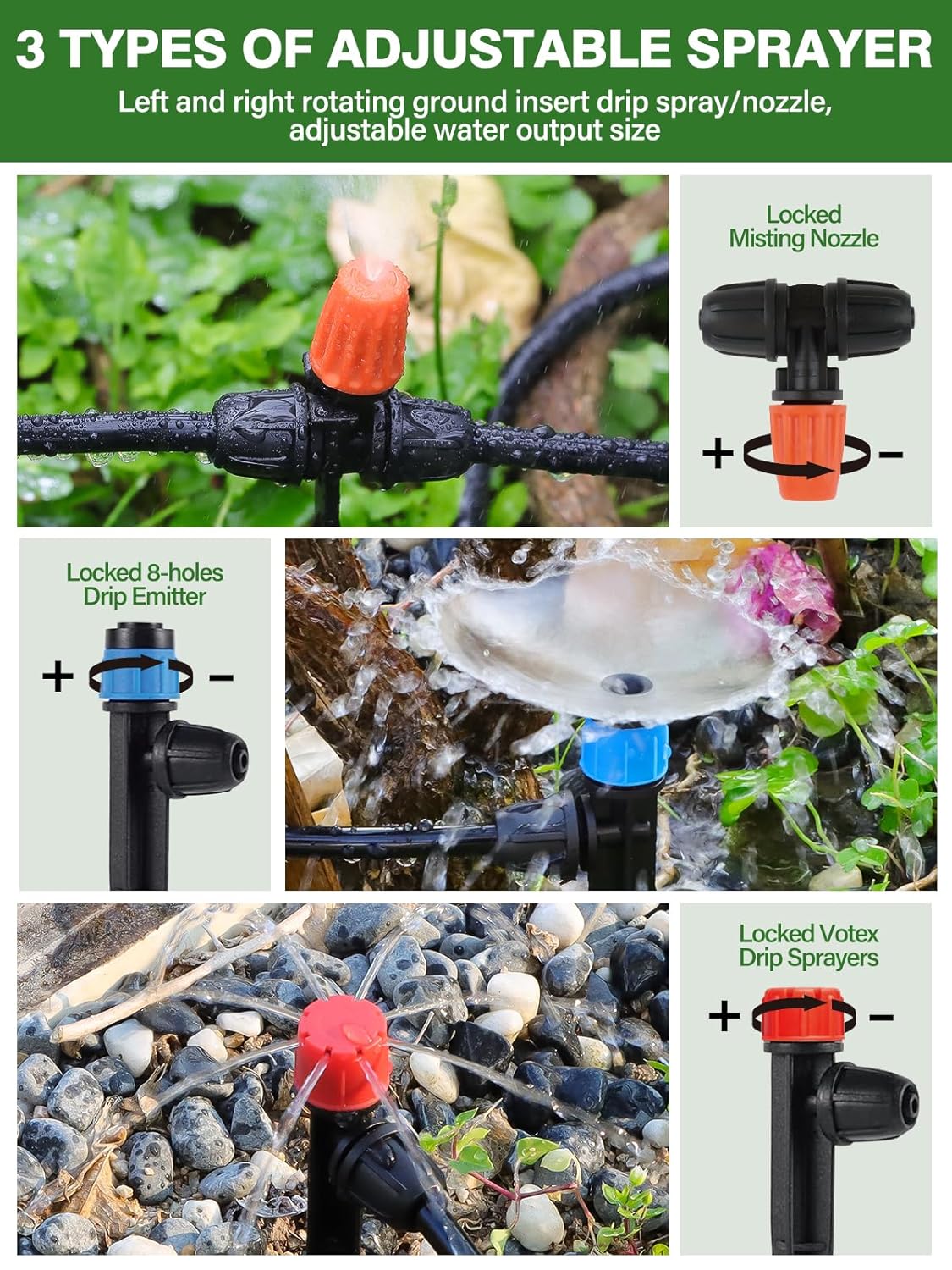 3 TYPES OF ADJUSTABLE SPRAYER

Left and right rotating ground insert drip spray/nozzle, adjustable water output size

Locked Misting Nozzle

+ −

Locked 8-holes Drip Emitter

+ −

Locked Votex Drip Sprayers

+ −