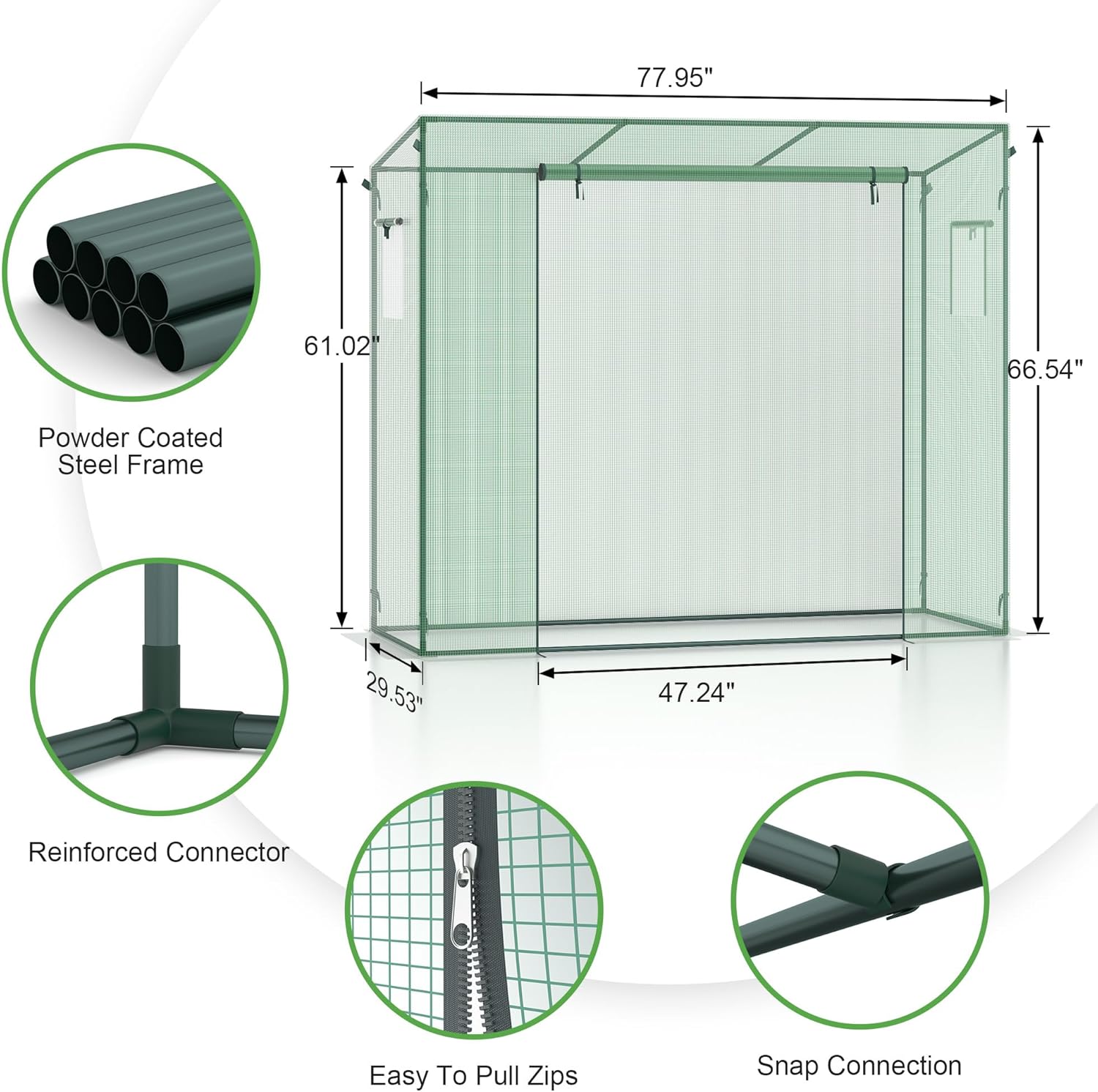 77.95"

61.02"

66.54"

29.53"

47.24"

Powder Coated Steel Frame

Reinforced Connector

Easy To Pull Zips

Snap Connection