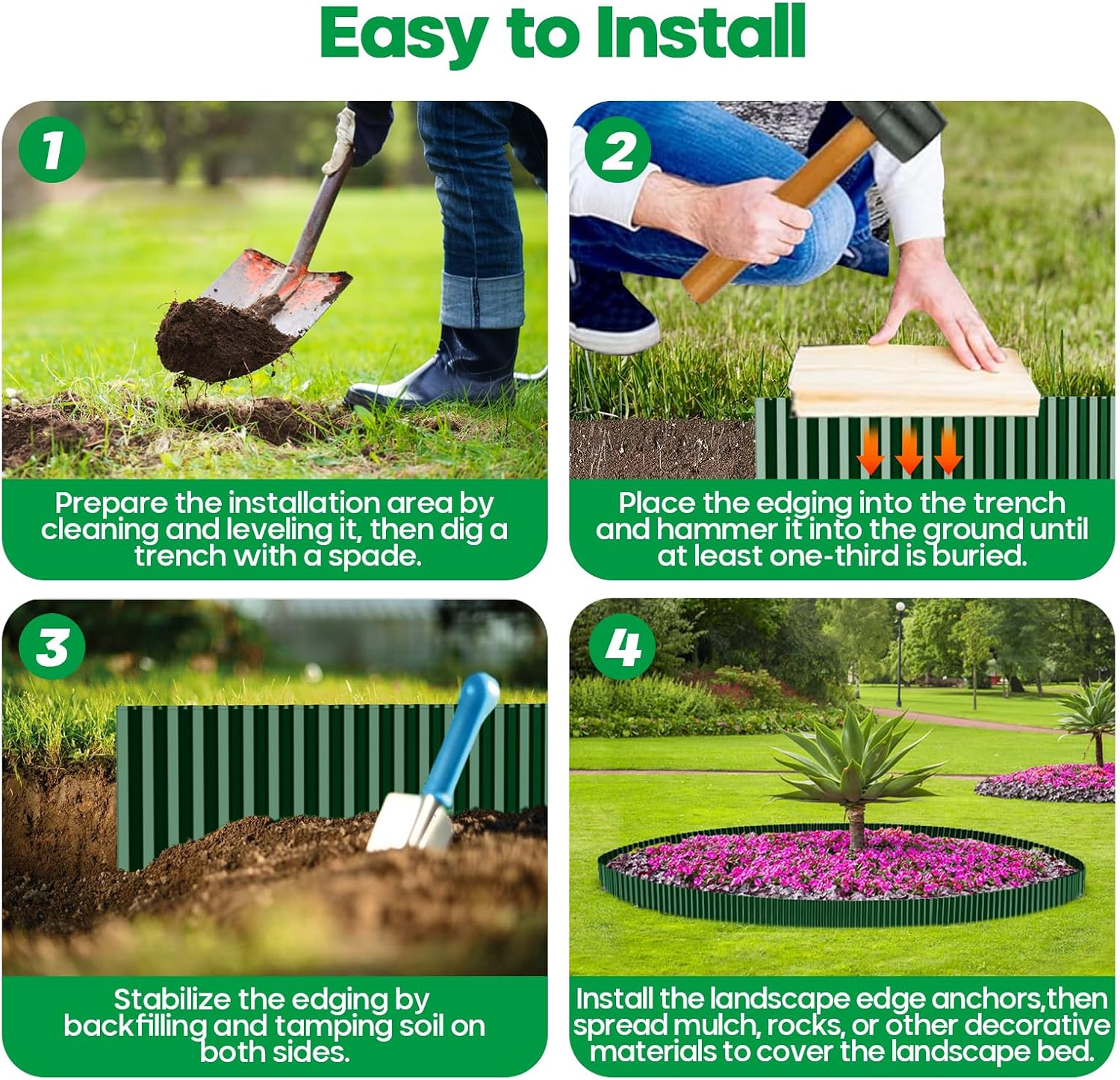 Easy to Install

1

Prepare the installation area by cleaning and leveling it, then dig a trench with a spade.

2

Place the edging into the trench and hammer it into the ground until at least one-third is buried.

3

Stabilize the edging by backfilling and tamping soil on both sides.

4

Install the landscape edge anchors,then spread mulch, rocks, or other decorative materials to cover the landscape bed.