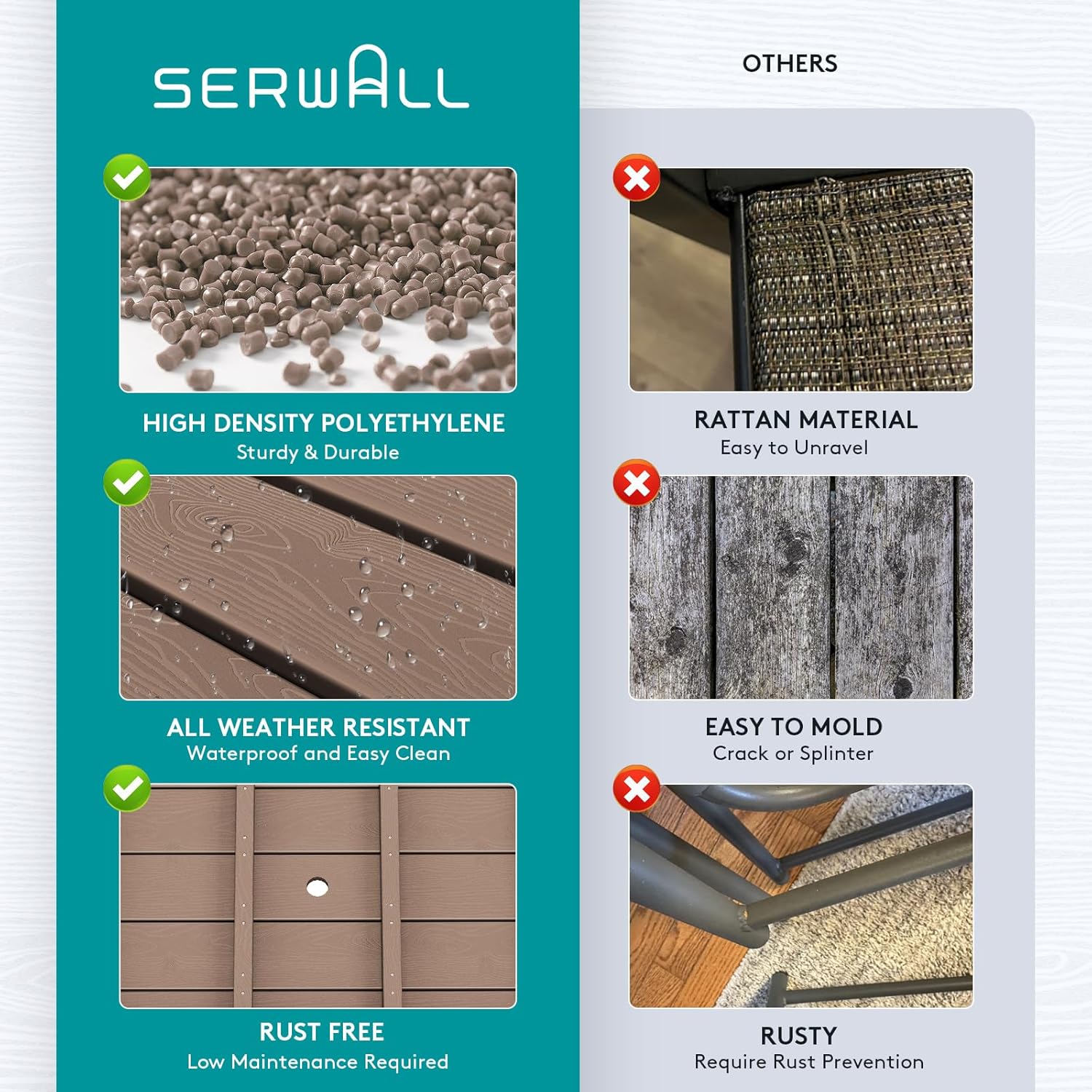 SERWALL

HIGH DENSITY POLYETHYLENE
Sturdy & Durable

ALL WEATHER RESISTANT
Waterproof and Easy Clean

RUST FREE
Low Maintenance Required

OTHERS

RATTAN MATERIAL
Easy to Unravel

EASY TO MOLD
Crack or Splinter

RUSTY
Require Rust Prevention