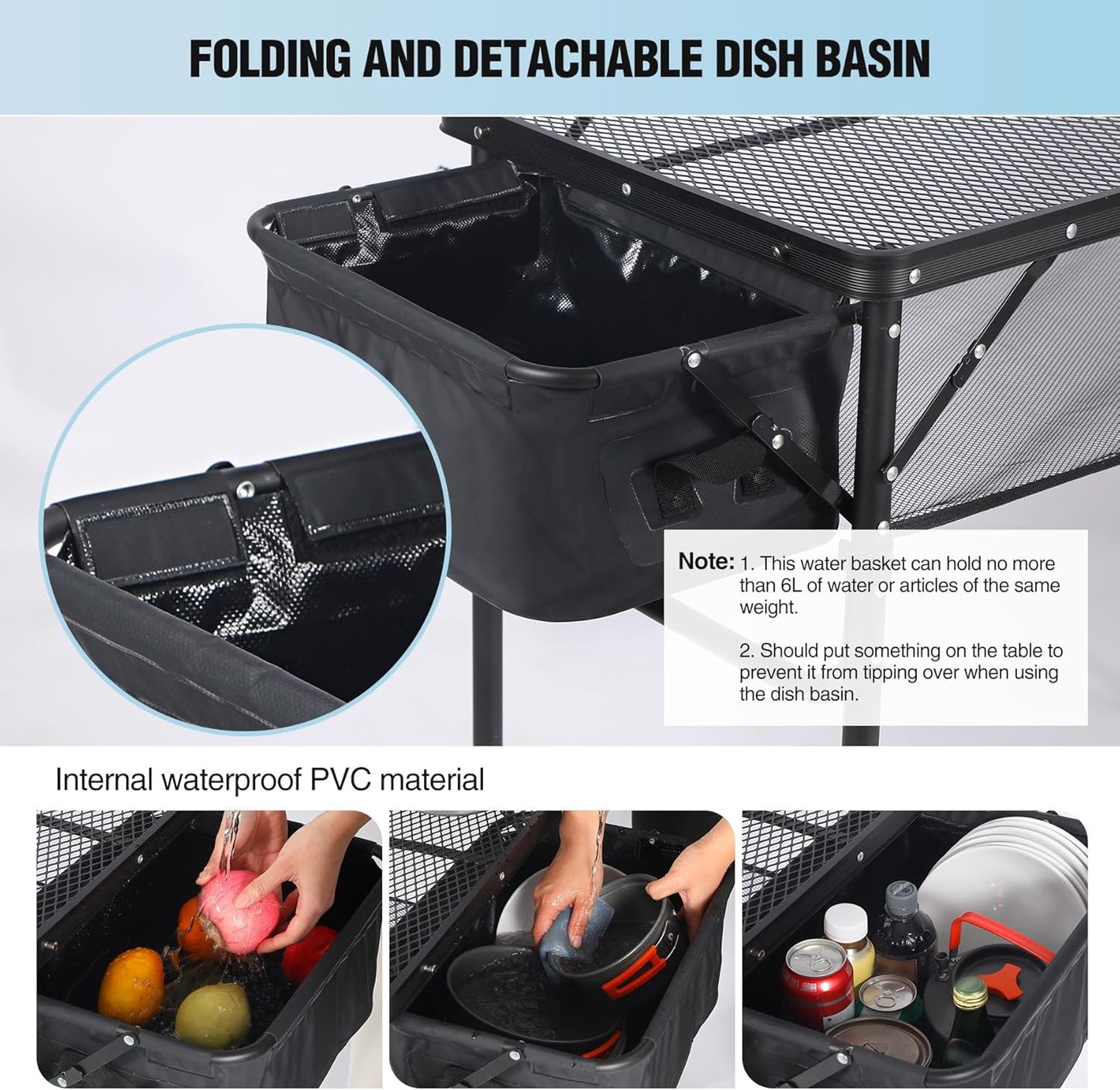 FOLDING AND DETACHABLE DISH BASIN

Note: 1. This water basket can hold no more than 6L of water or articles of the same weight.

2. Should put something on the table to prevent it from tipping over when using the dish basin.

Internal waterproof PVC material