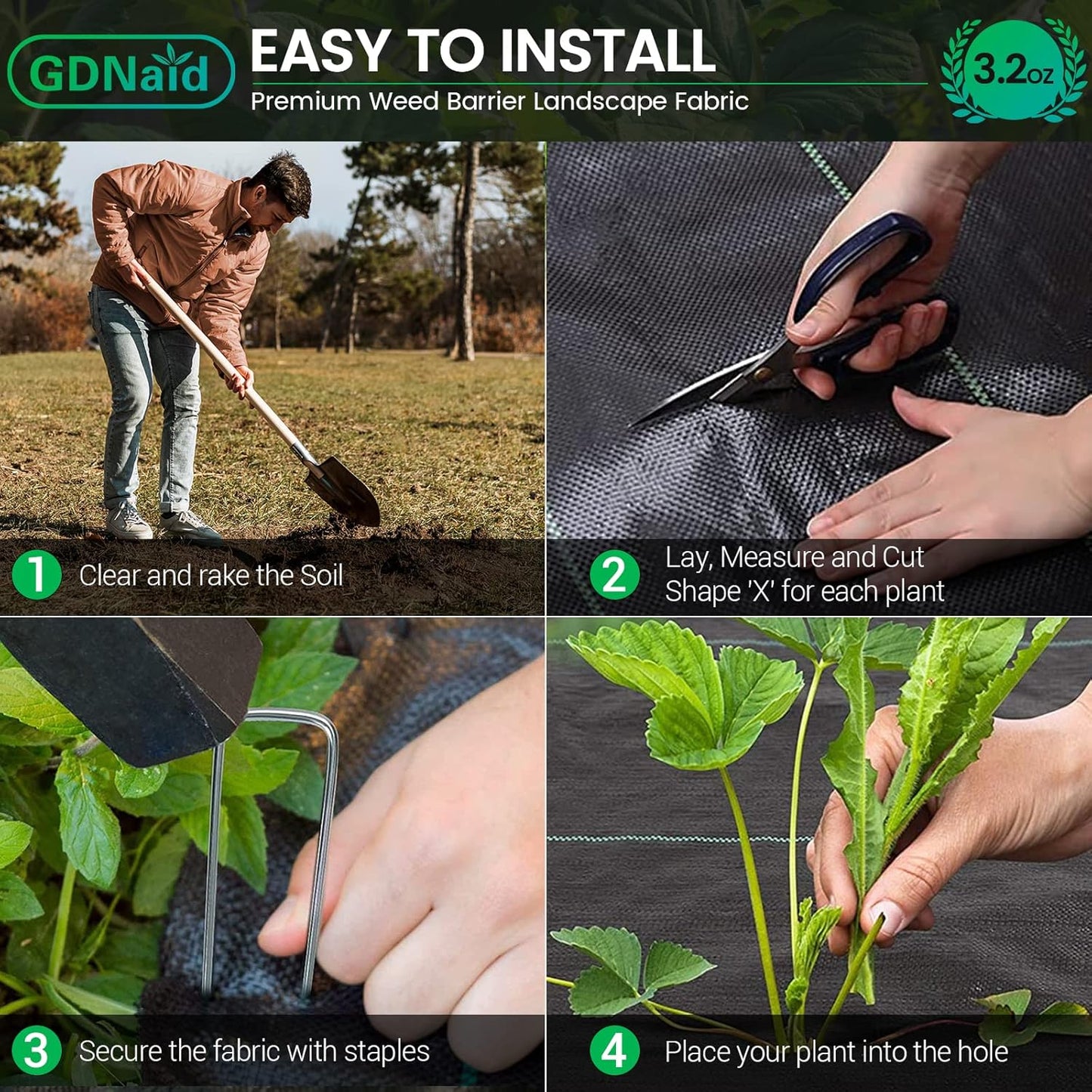 GDNaid

EASY TO INSTALL

Premium Weed Barrier Landscape Fabric

3.2oz

1 Clear and rake the Soil

2 Lay, Measure and Cut Shape 'X' for each plant

3 Secure the fabric with staples

4 Place your plant into the hole