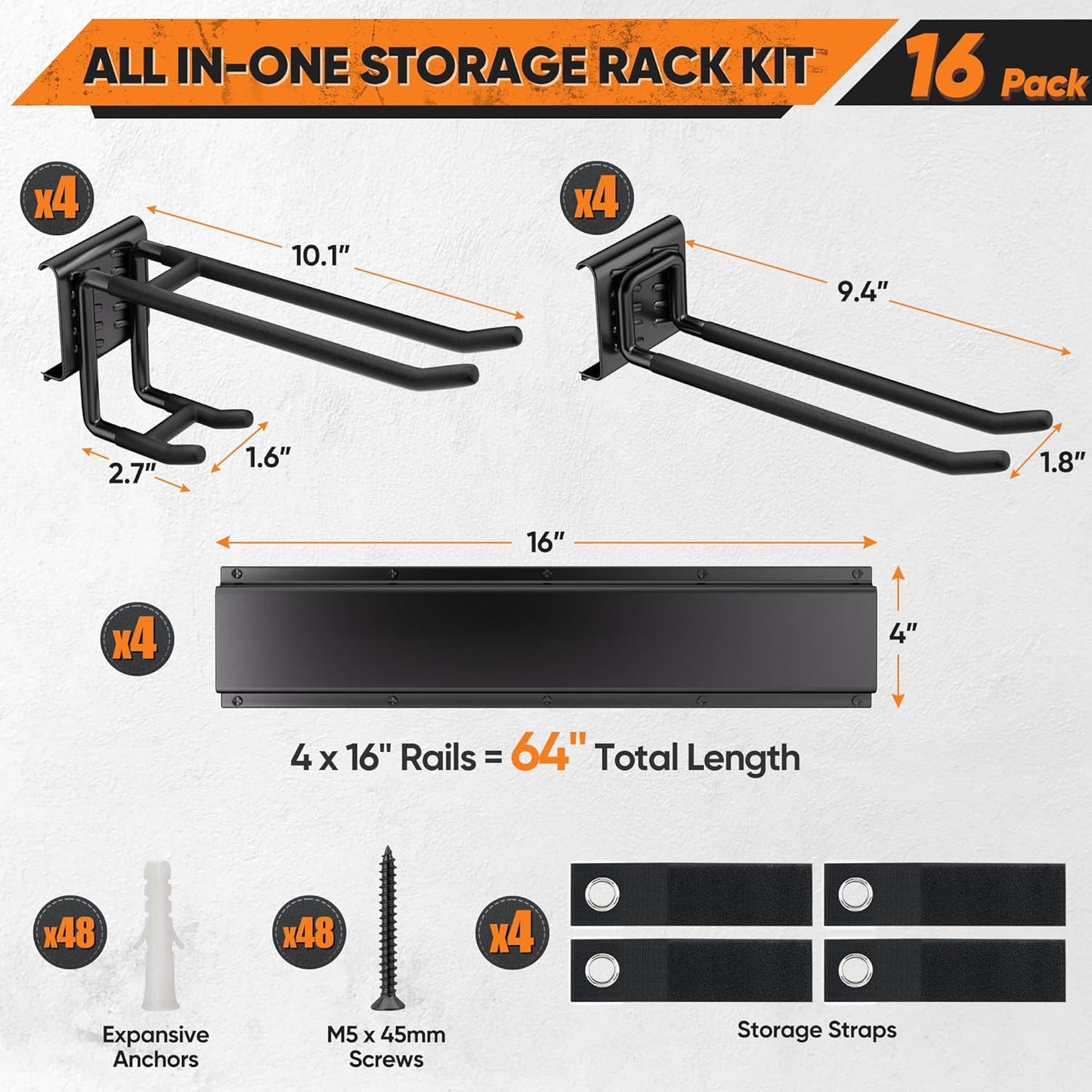 ALL IN-ONE STORAGE RACK KIT

16 Pack

x4

10.1"

2.7"

1.6"

x4

9.4"

1.8"

16"

x4

4"

4 x 16" Rails = 64" Total Length

x48

Expansive Anchors

x48

M5 x 45mm Screws

x4

Storage Straps