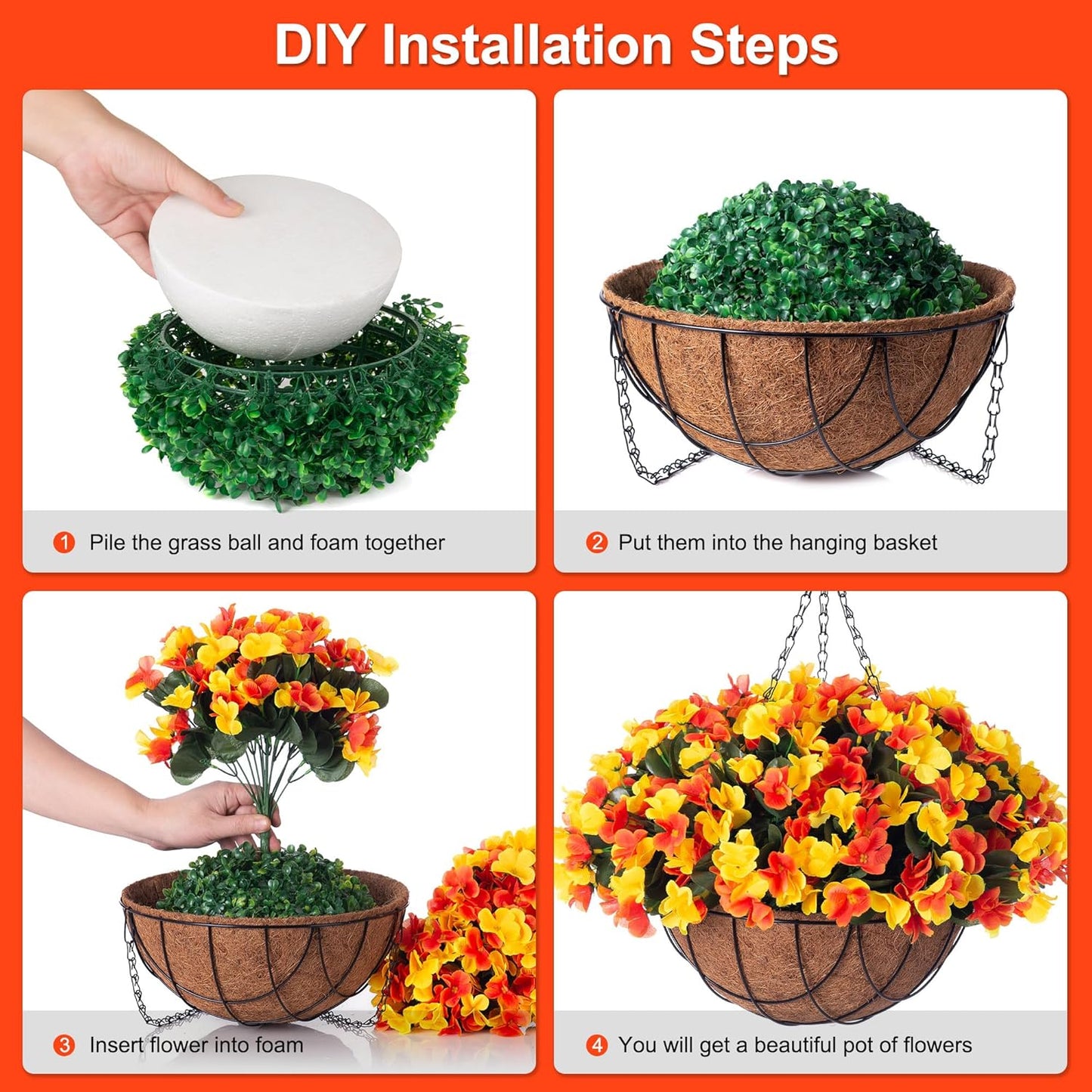 DIY Installation Steps

1 Pile the grass ball and foam together

2 Put them into the hanging basket

3 Insert flower into foam

4 You will get a beautiful pot of flowers