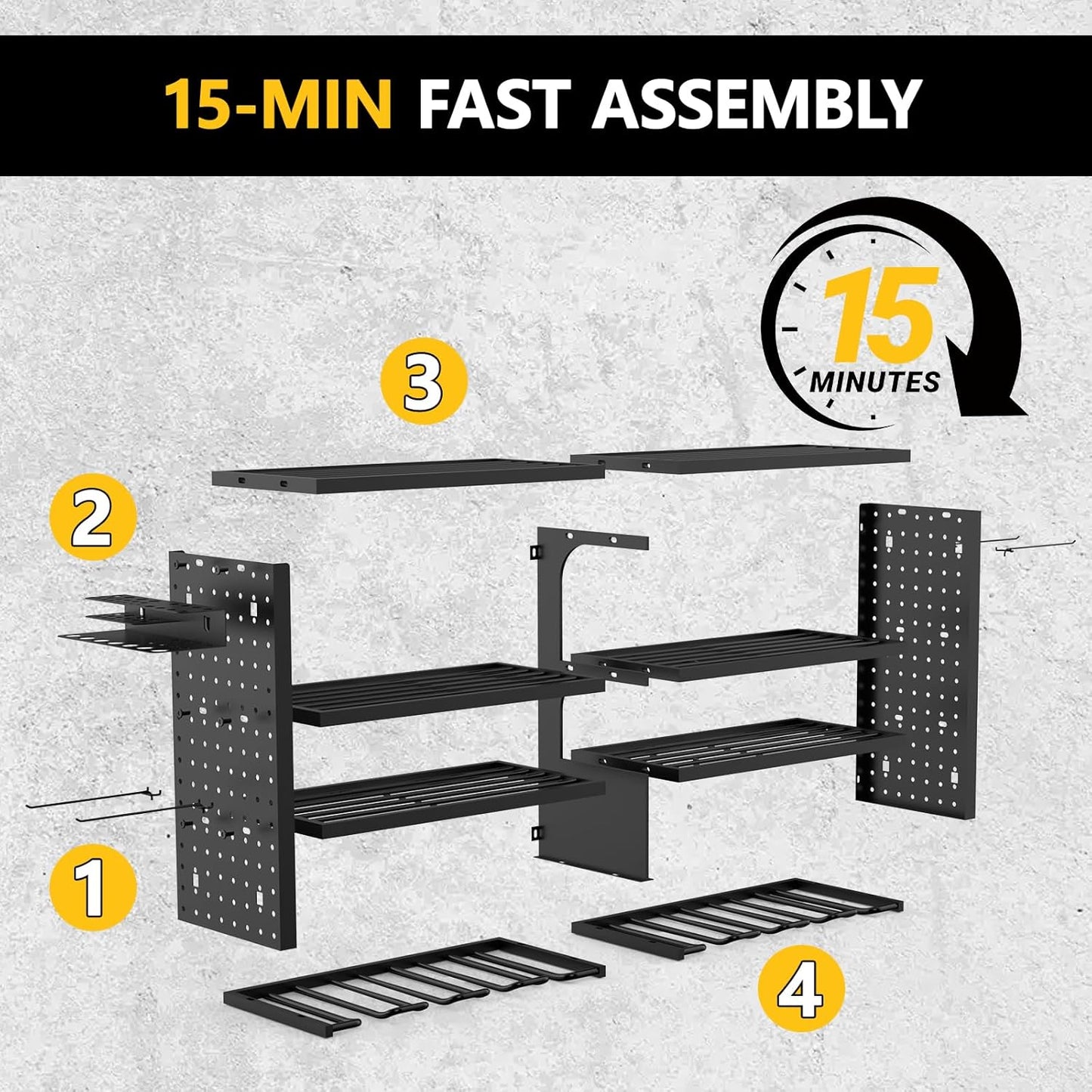 15-MIN FAST ASSEMBLY

15
MINUTES

3

2

1

4