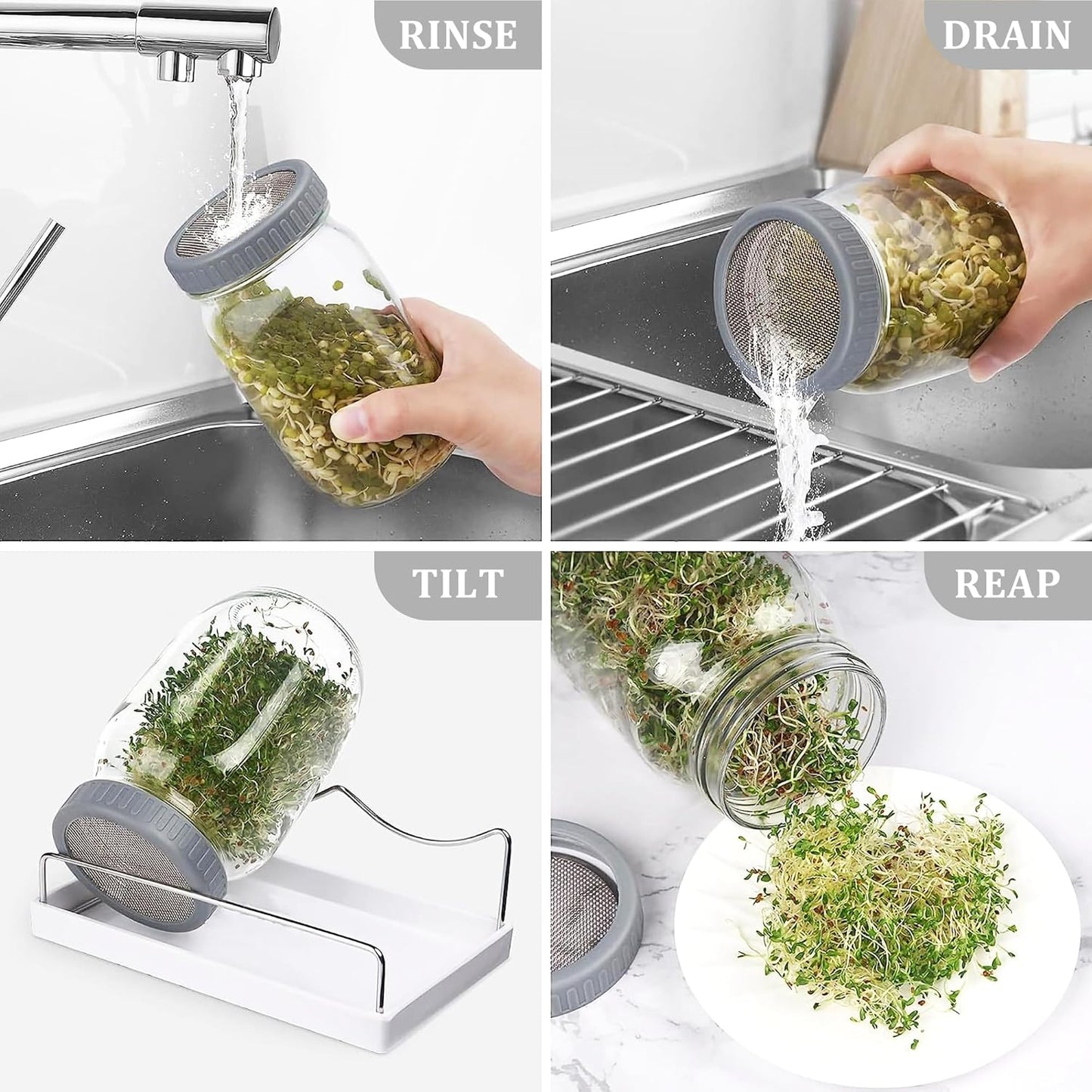 RINSE

DRAIN

TILT

REAP