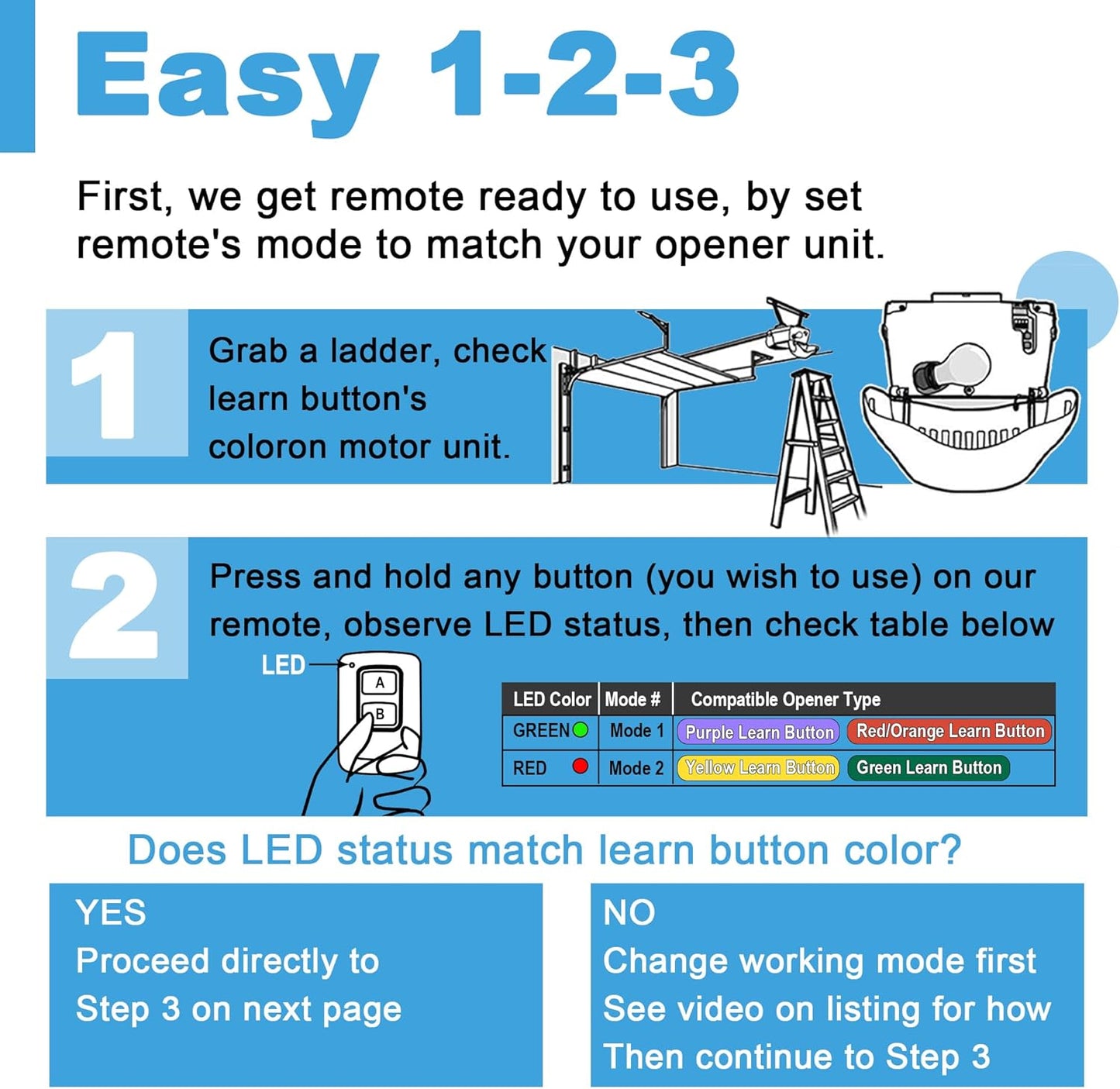 Easy 1-2-3

First, we get remote ready to use, by set remote's mode to match your opener unit.

1

Grab a ladder, check learn button's coloron motor unit.

2

Press and hold any button (you wish to use) on our remote, observe LED status, then check table below

LED

A

B

| LED Color | Mode # | Compatible Opener Type | |
|---|---|---|---|
| GREEN | Mode 1 | Purple Learn Button | Red/Orange Learn Button |
| RED | Mode 2 | Yellow Learn Button | Green Learn Button |

Does LED status match learn button color?

YES
Proceed directly to Step 3 on next page

NO
Change working mode first
See video on listing for how
Then continue to Step 3