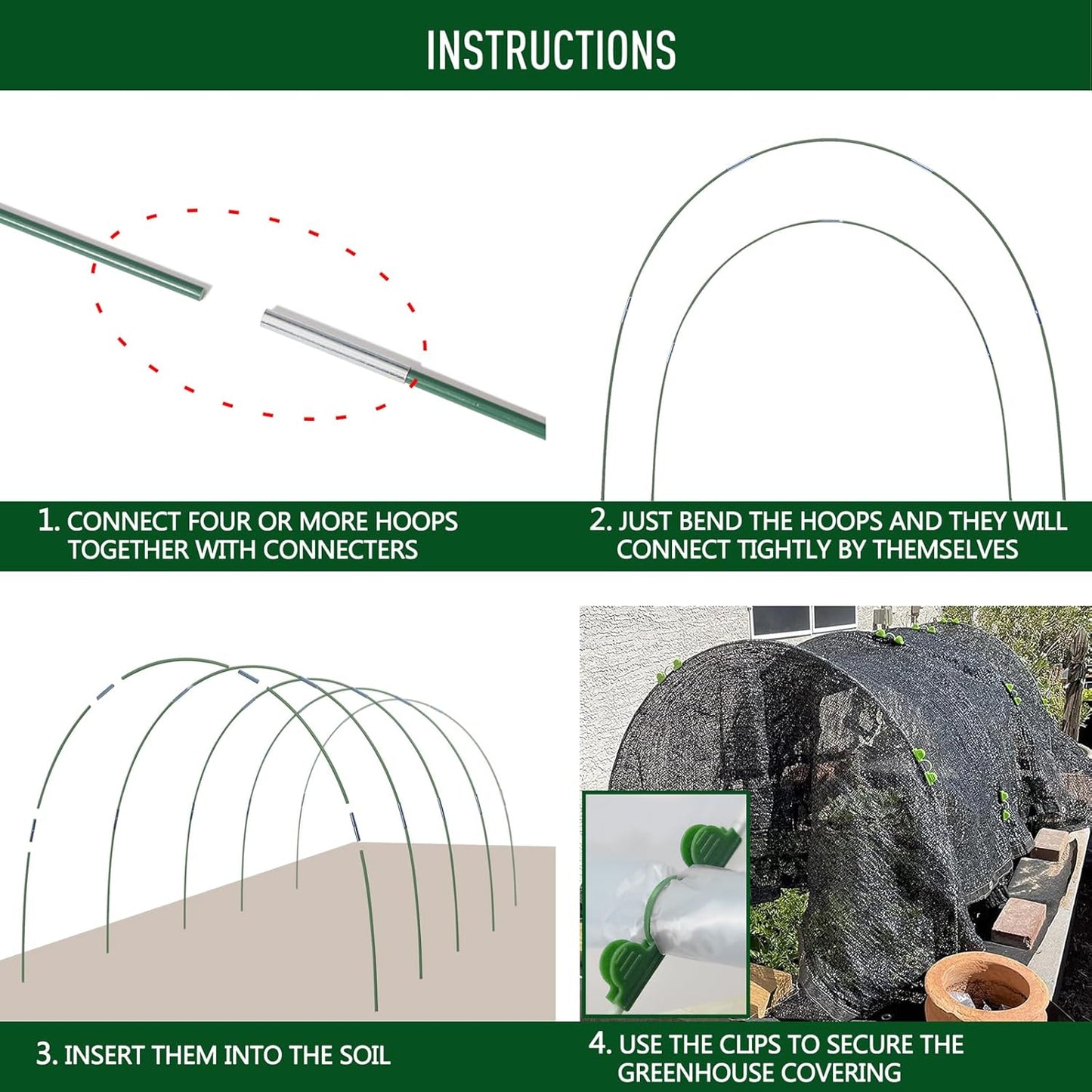 INSTRUCTIONS

1. CONNECT FOUR OR MORE HOOPS TOGETHER WITH CONNECTERS

2. JUST BEND THE HOOPS AND THEY WILL CONNECT TIGHTLY BY THEMSELVES

3. INSERT THEM INTO THE SOIL

4. USE THE CLIPS TO SECURE THE GREENHOUSE COVERING