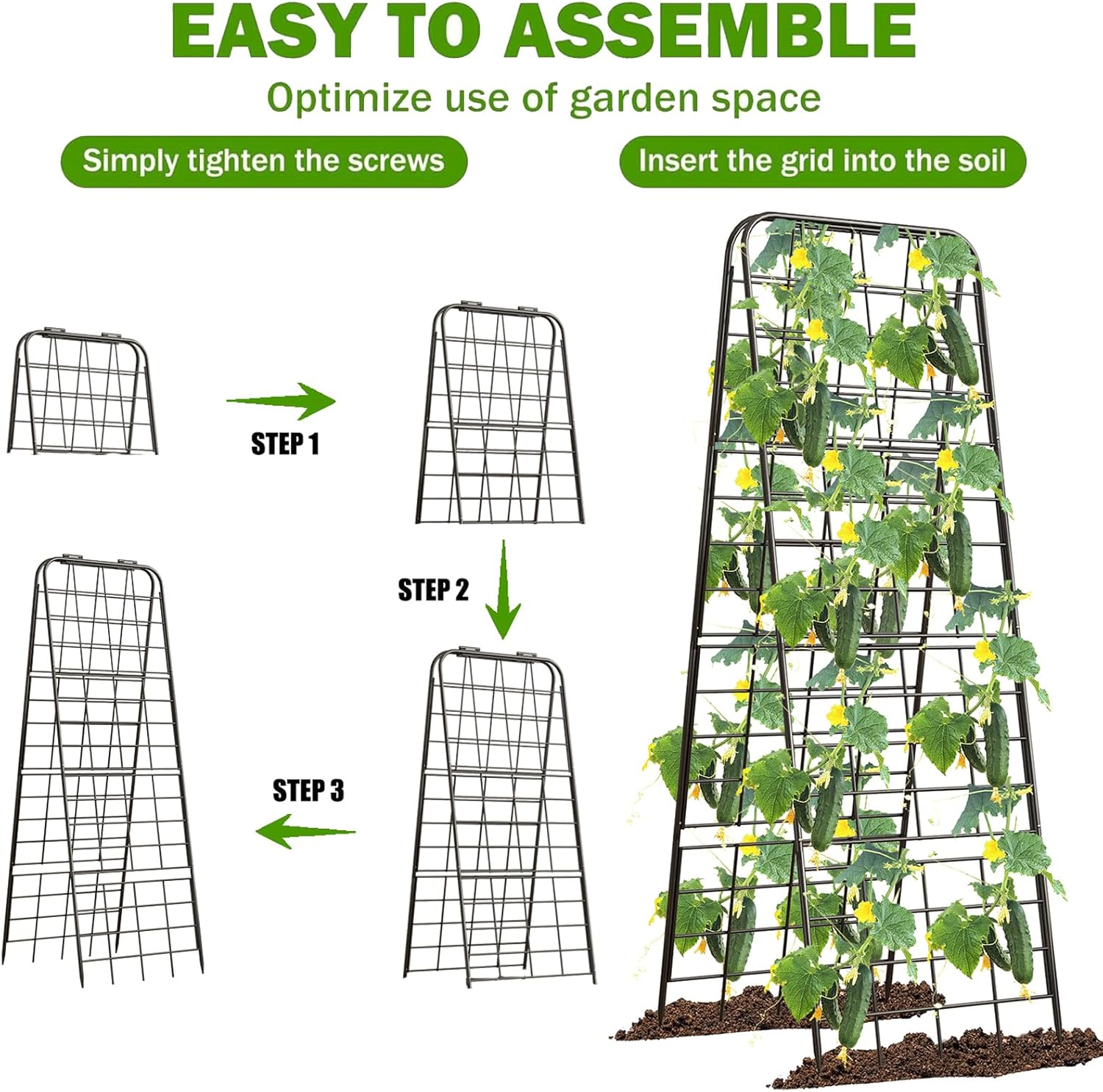 EASY TO ASSEMBLE

Optimize use of garden space

Simply tighten the screws

Insert the grid into the soil

STEP 1

STEP 2

STEP 3