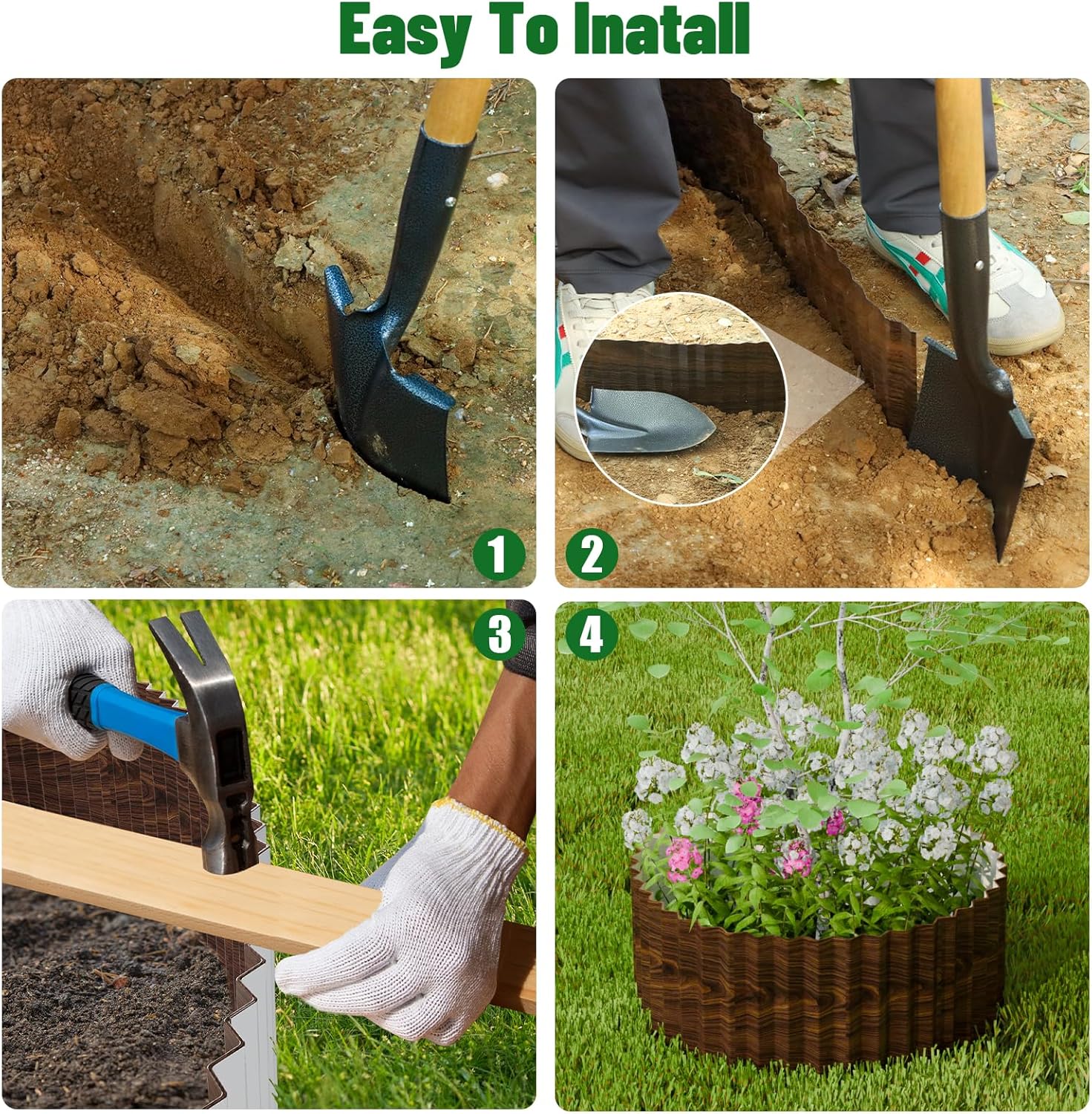 Easy To Inatall

1

2

3

4