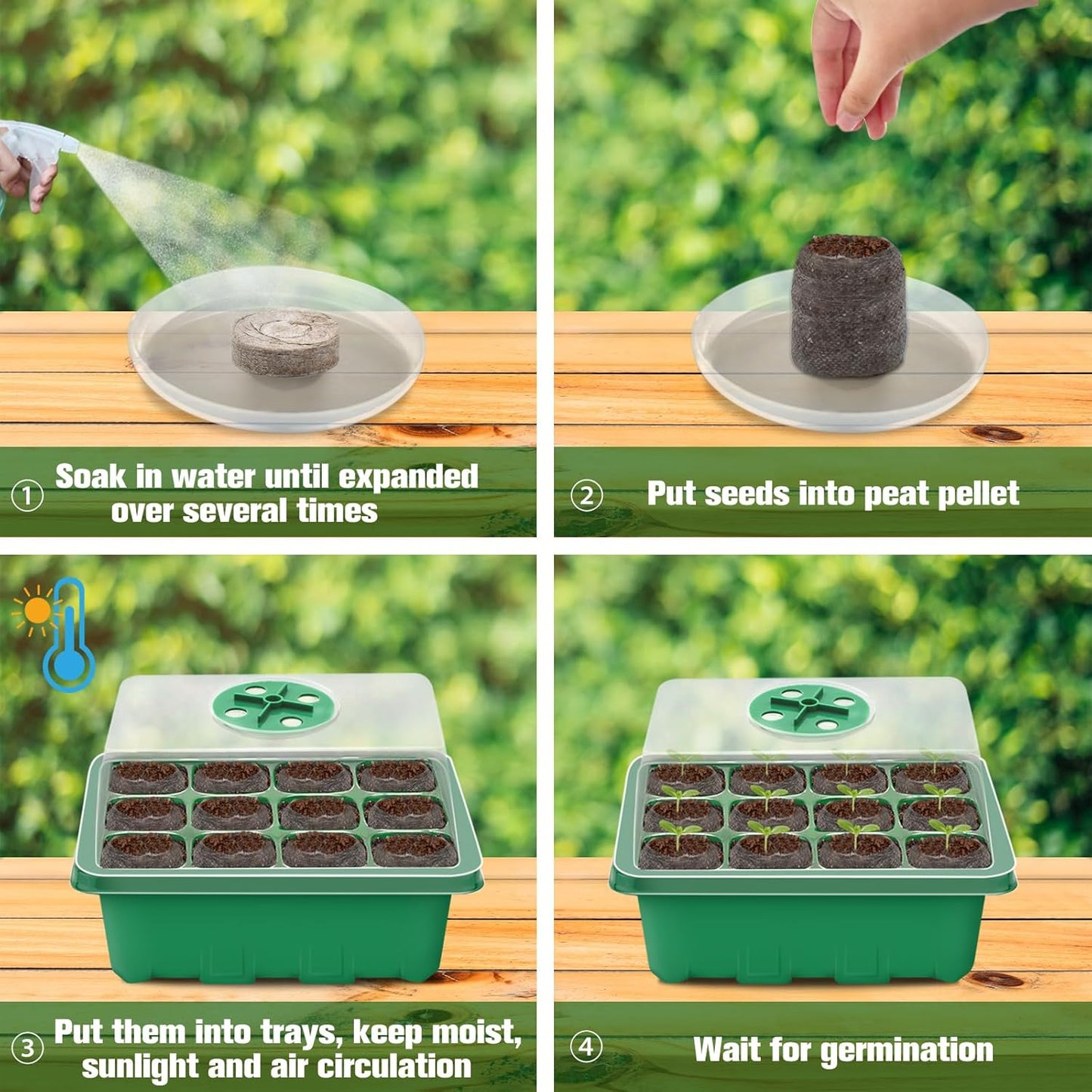 ① Soak in water until expanded over several times

② Put seeds into peat pellet

③ Put them into trays, keep moist, sunlight and air circulation

④ Wait for germination