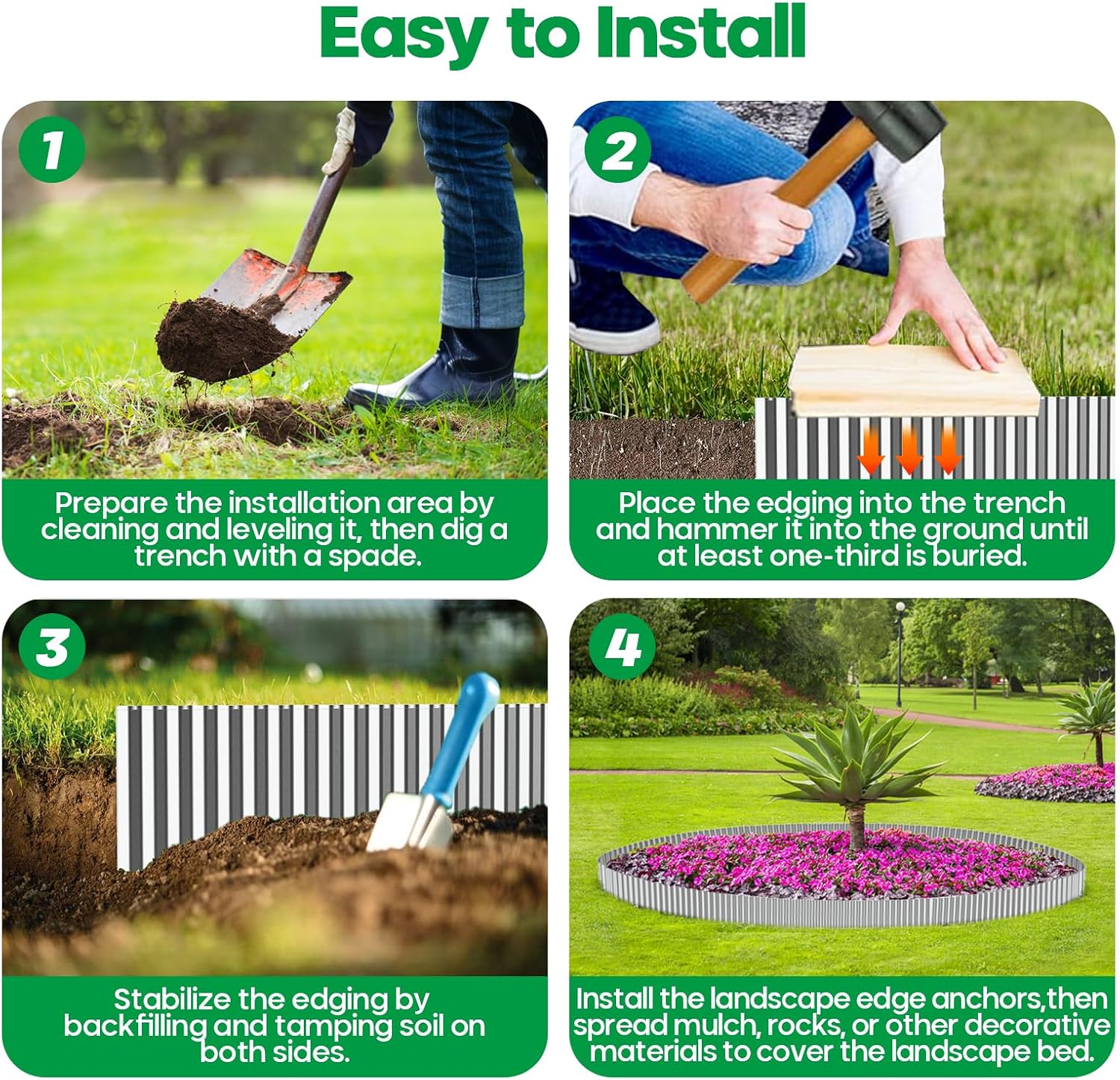 Easy to Install

1

Prepare the installation area by cleaning and leveling it, then dig a trench with a spade.

2

Place the edging into the trench and hammer it into the ground until at least one-third is buried.

3

Stabilize the edging by backfilling and tamping soil on both sides.

4

Install the landscape edge anchors,then spread mulch, rocks, or other decorative materials to cover the landscape bed.