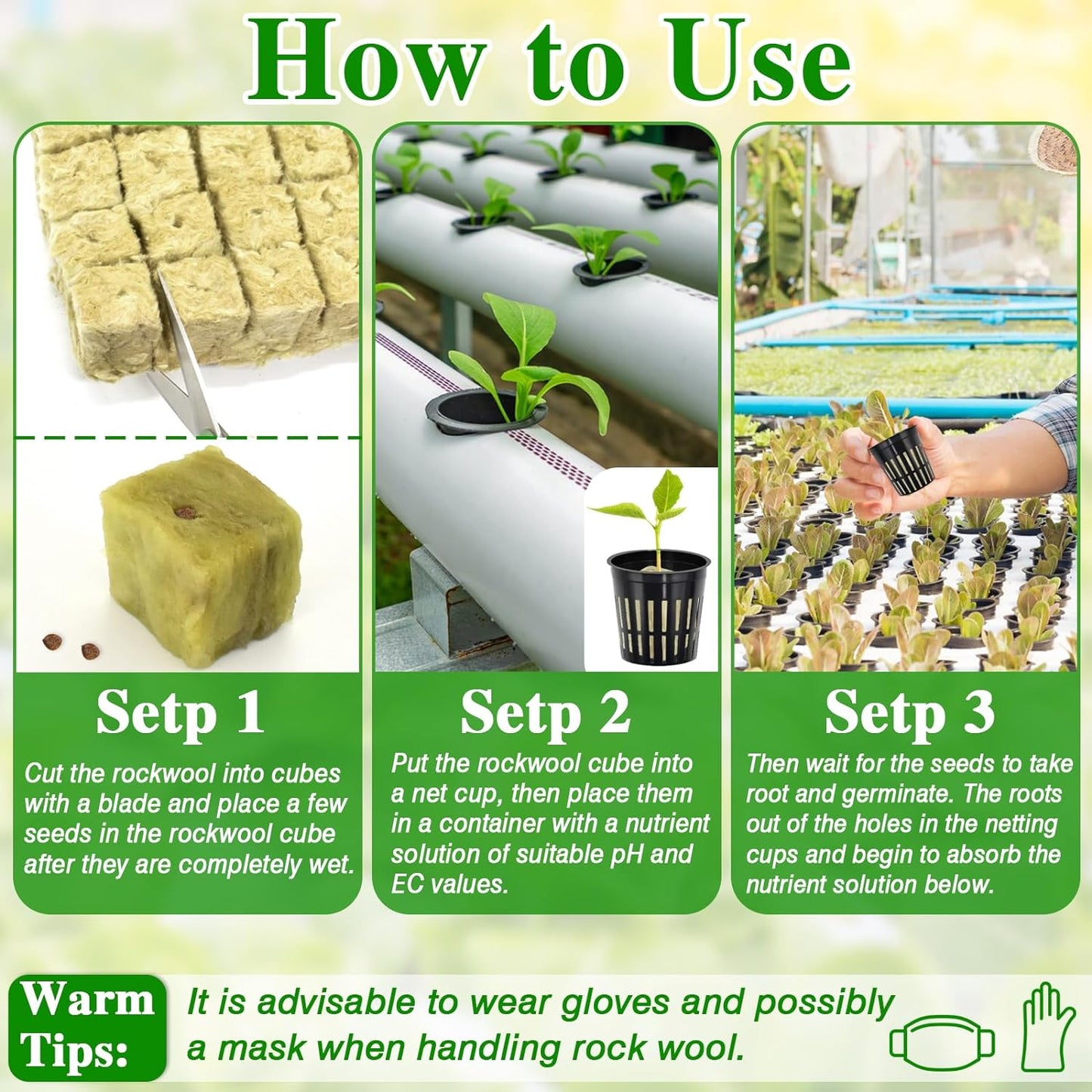 How to Use

Setp 1

Cut the rockwool into cubes with a blade and place a few seeds in the rockwool cube after they are completely wet.

Setp 2

Put the rockwool cube into a net cup, then place them in a container with a nutrient solution of suitable pH and EC values.

Setp 3

Then wait for the seeds to take root and germinate. The roots out of the holes in the netting cups and begin to absorb the nutrient solution below.

Warm Tips:

It is advisable to wear gloves and possibly a mask when handling rock wool.