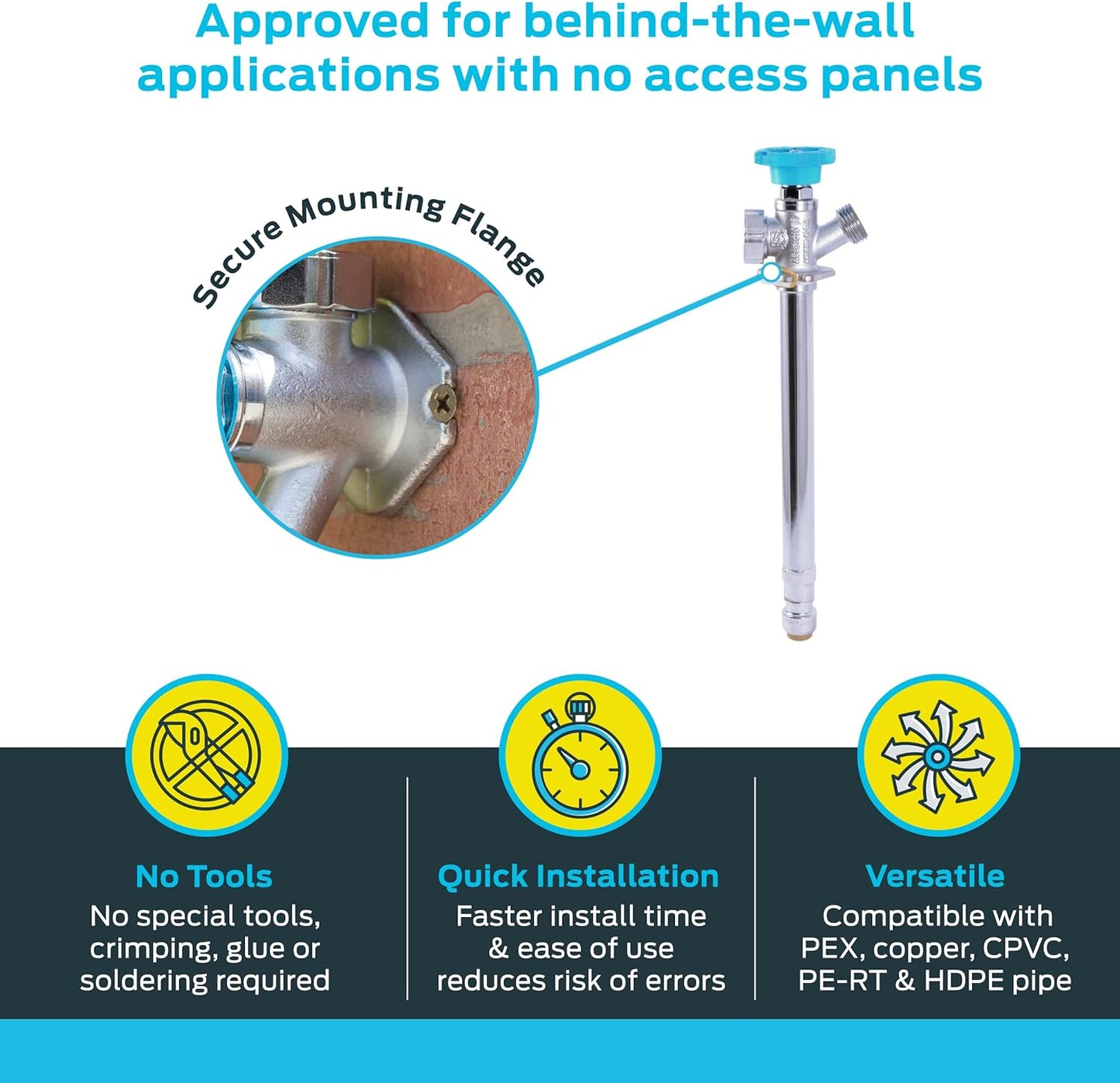 Approved for behind-the-wall applications with no access panels

Secure Mounting Flange

No Tools
No special tools, crimping, glue or soldering required

Quick Installation
Faster install time & ease of use reduces risk of errors

Versatile
Compatible with PEX, copper, CPVC, PE-RT & HDPE pipe