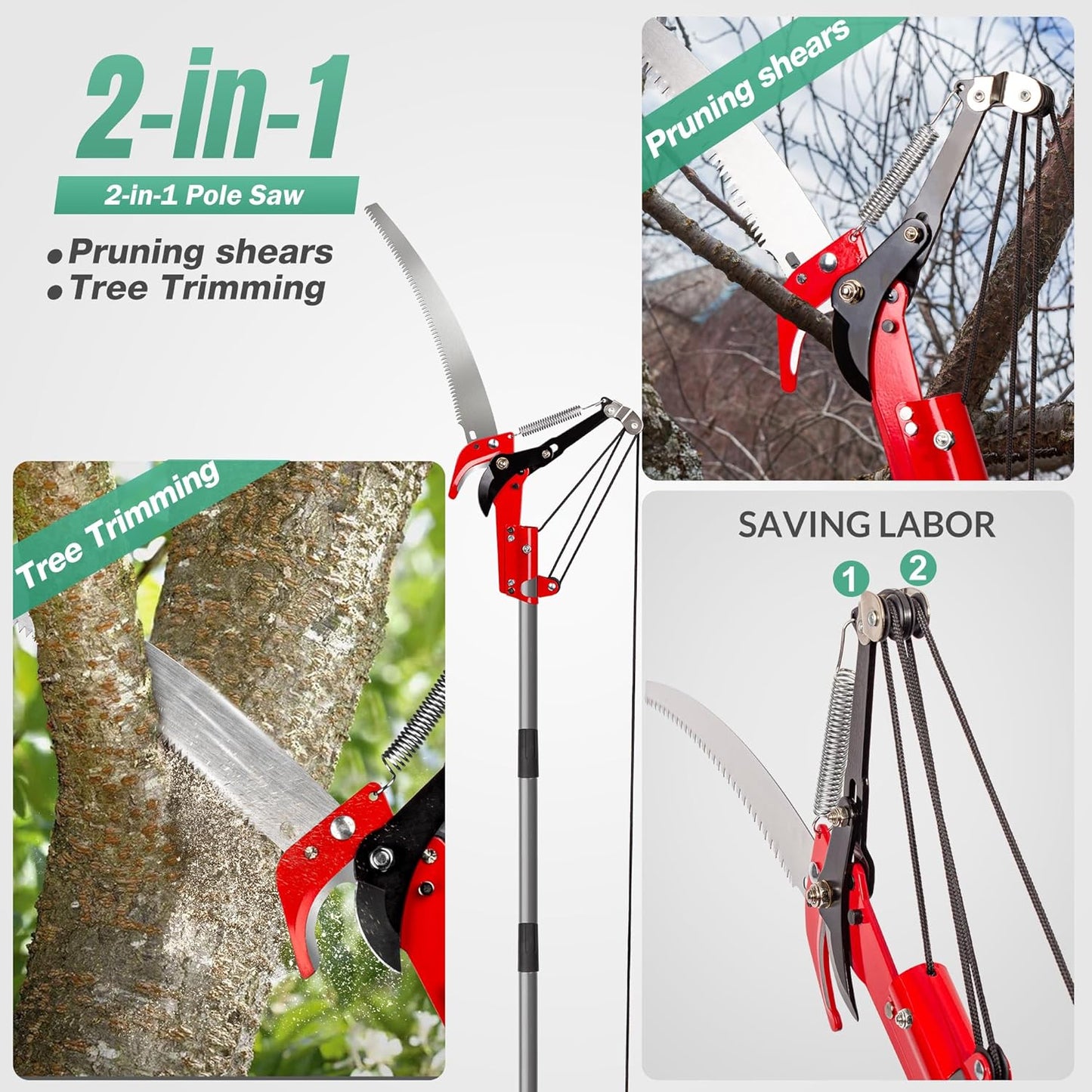 2-in-1

2-in-1 Pole Saw

• Pruning shears
• Tree Trimming

Pruning shears

Tree Trimming

SAVING LABOR

1 2