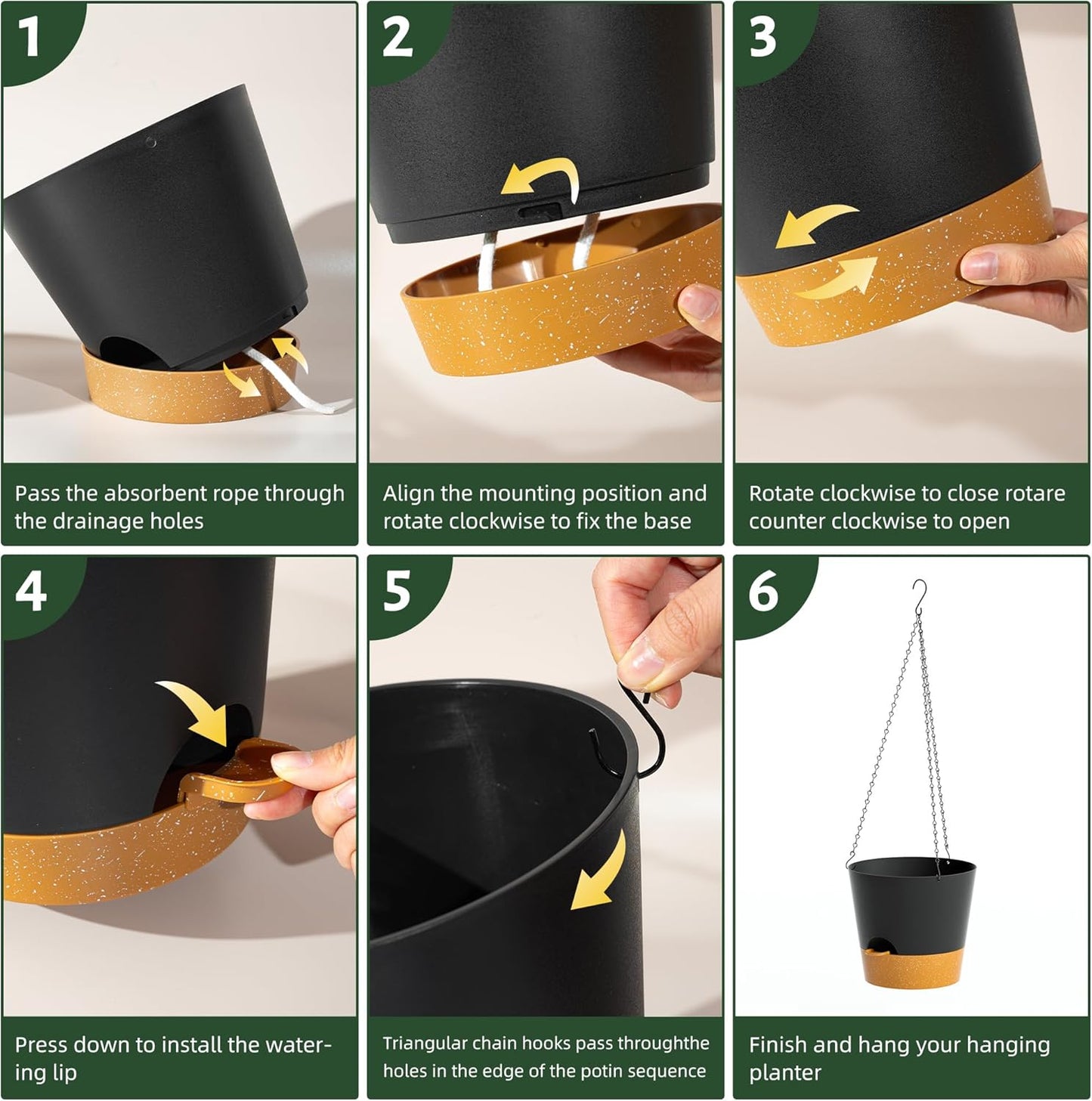 1

Pass the absorbent rope through the drainage holes

2

Align the mounting position and rotate clockwise to fix the base

3

Rotate clockwise to close rotare counter clockwise to open

4

Press down to install the watering lip

5

Triangular chain hooks pass throughthe holes in the edge of the potin sequence

6

Finish and hang your hanging planter