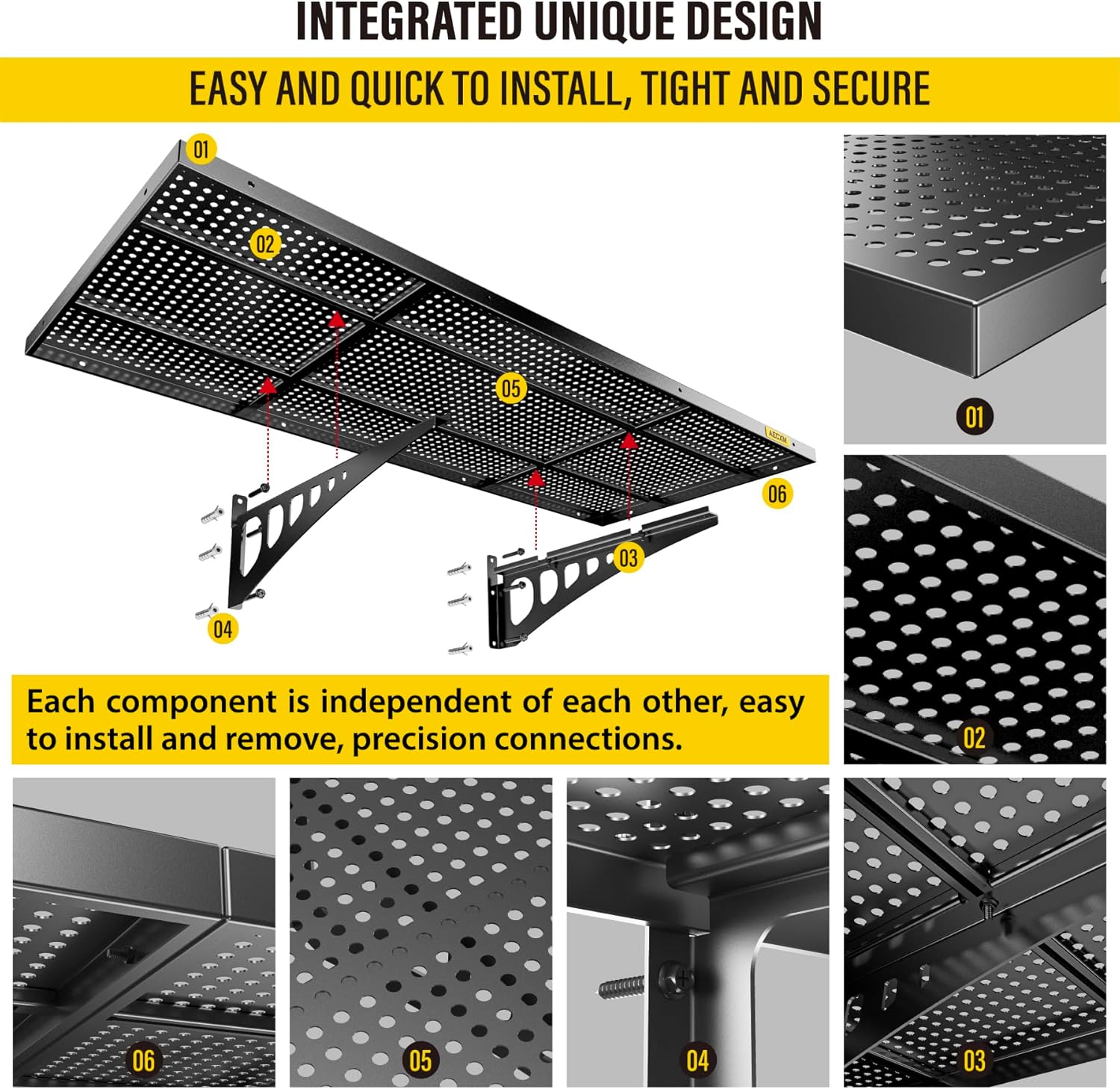 INTEGRATED UNIQUE DESIGN

EASY AND QUICK TO INSTALL, TIGHT AND SECURE

01

02

05

AECXM

06

03

04

01

02

Each component is independent of each other, easy to install and remove, precision connections.

06

05

04

03