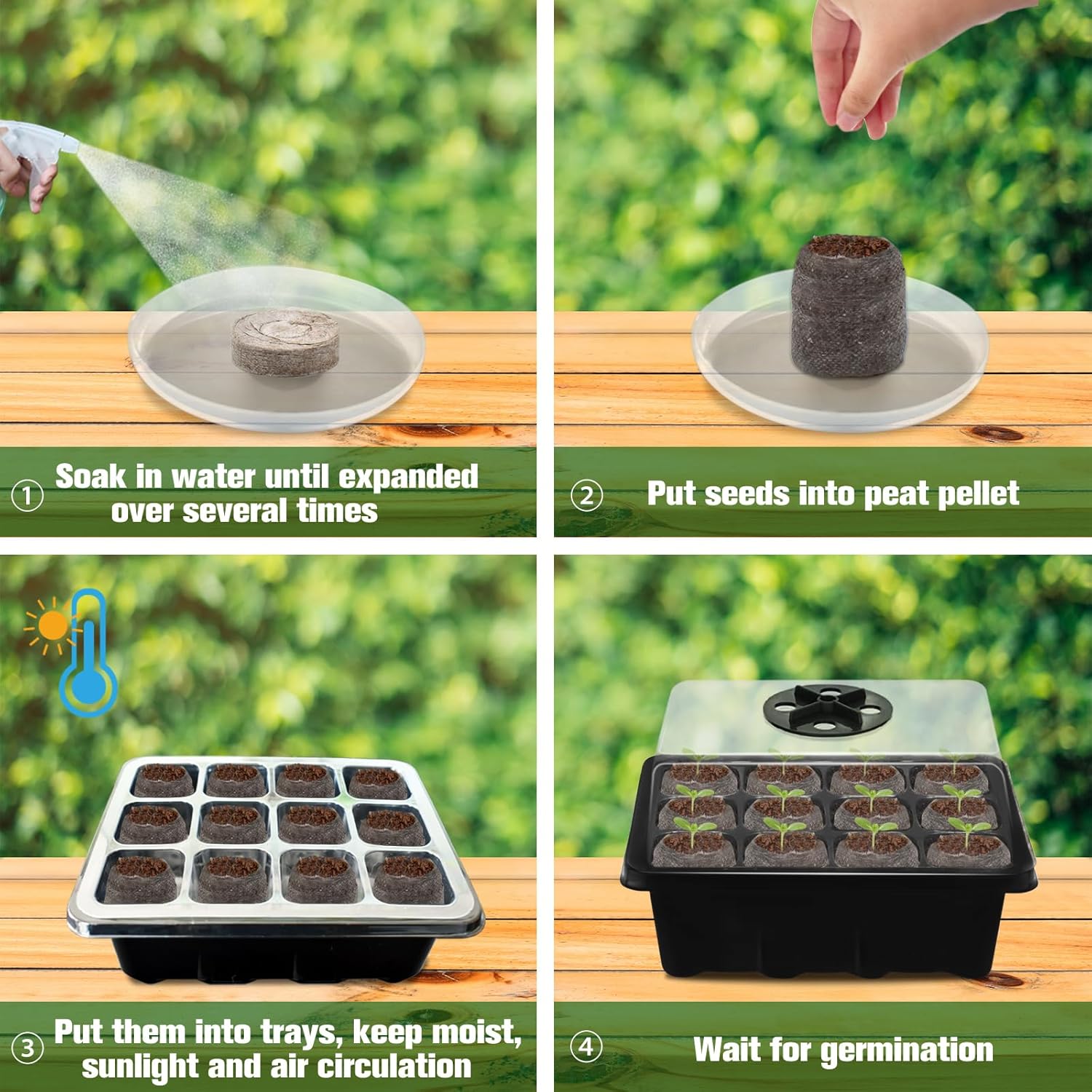 ① Soak in water until expanded over several times

② Put seeds into peat pellet

③ Put them into trays, keep moist, sunlight and air circulation

④ Wait for germination