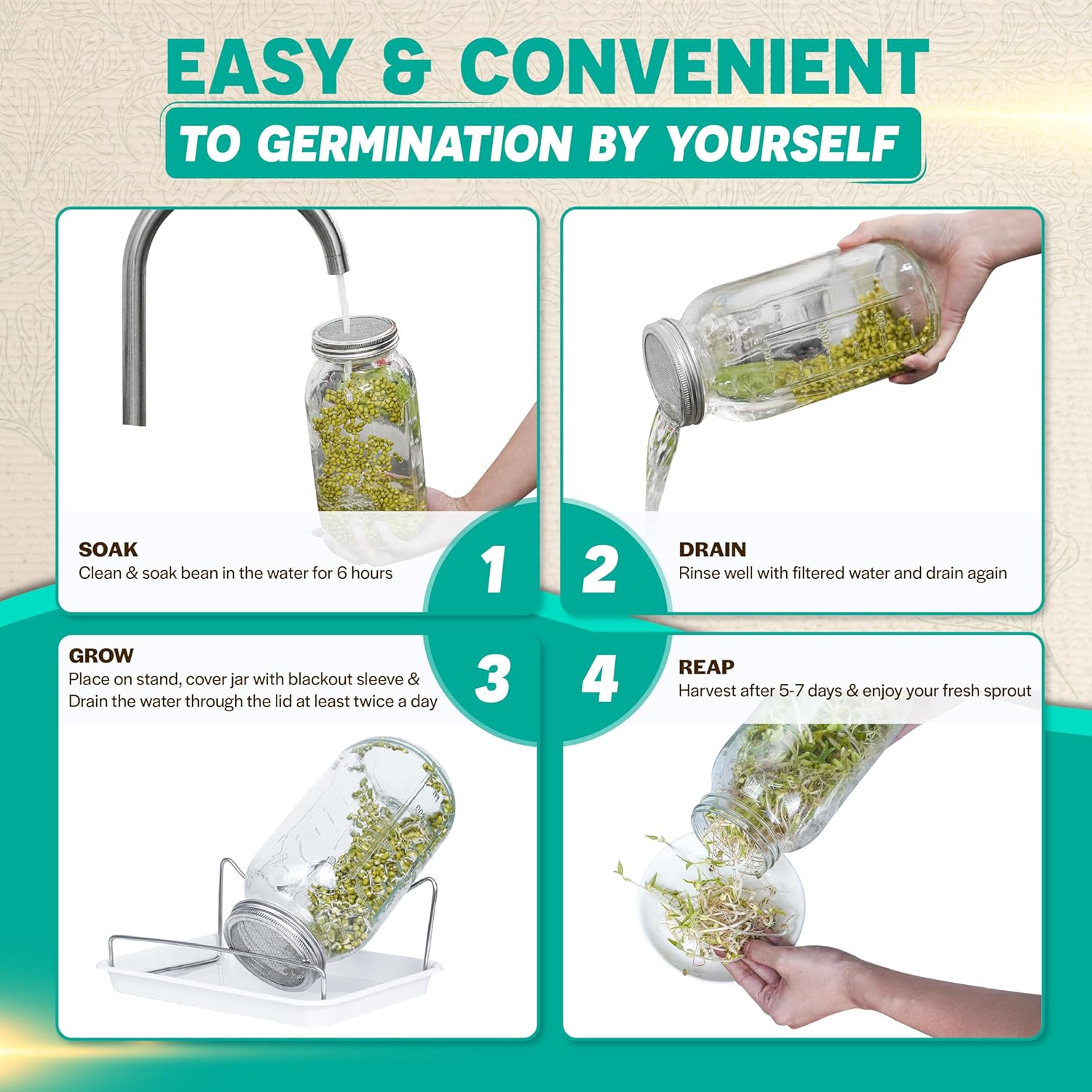 EASY & CONVENIENT

TO GERMINATION BY YOURSELF

SOAK
Clean & soak bean in the water for 6 hours

1

2

DRAIN
Rinse well with filtered water and drain again

GROW
Place on stand, cover jar with blackout sleeve & Drain the water through the lid at least twice a day

3

4

REAP
Harvest after 5-7 days & enjoy your fresh sprout