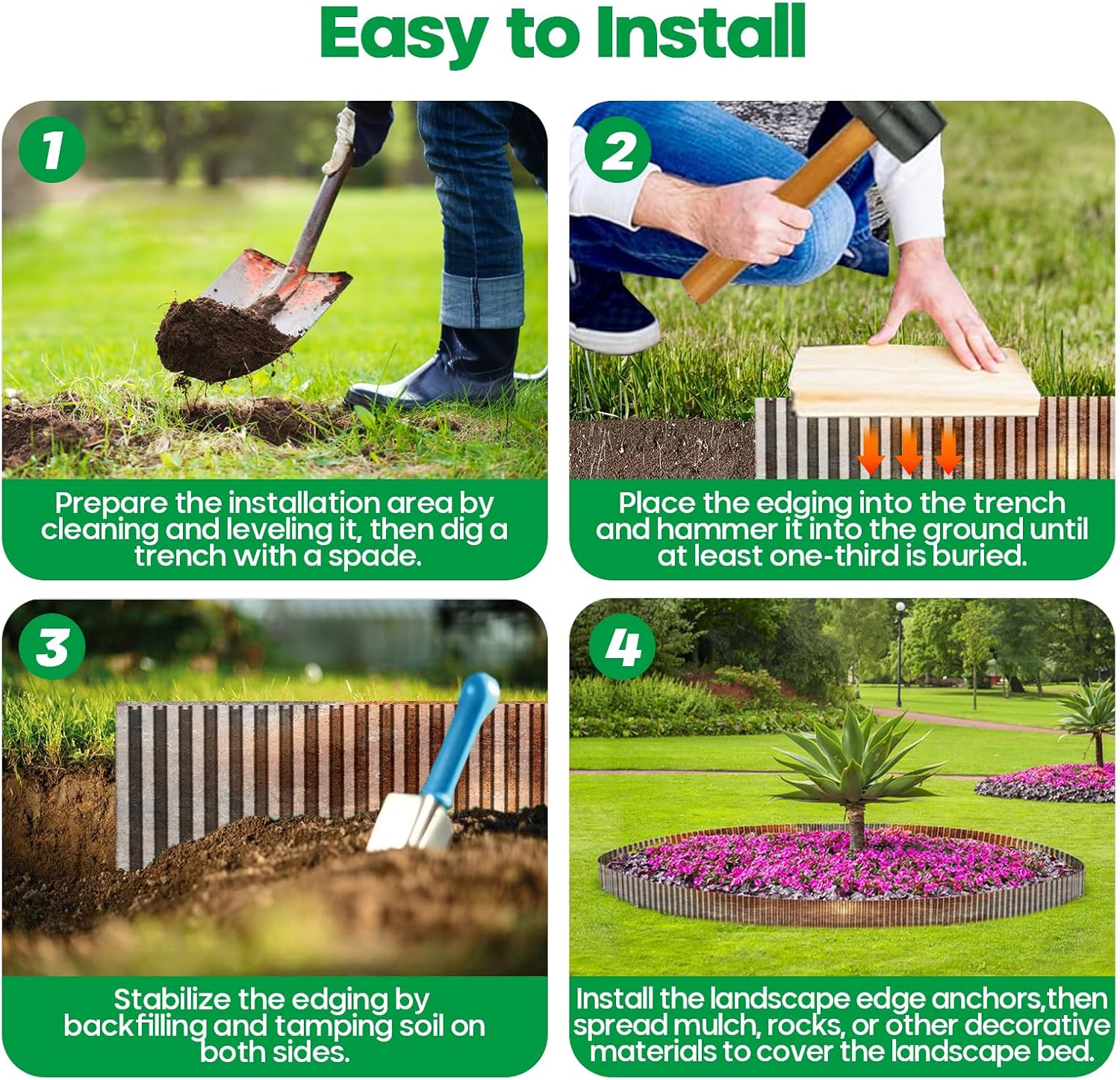 Easy to Install

1

Prepare the installation area by cleaning and leveling it, then dig a trench with a spade.

2

Place the edging into the trench and hammer it into the ground until at least one-third is buried.

3

Stabilize the edging by backfilling and tamping soil on both sides.

4

Install the landscape edge anchors,then spread mulch, rocks, or other decorative materials to cover the landscape bed.