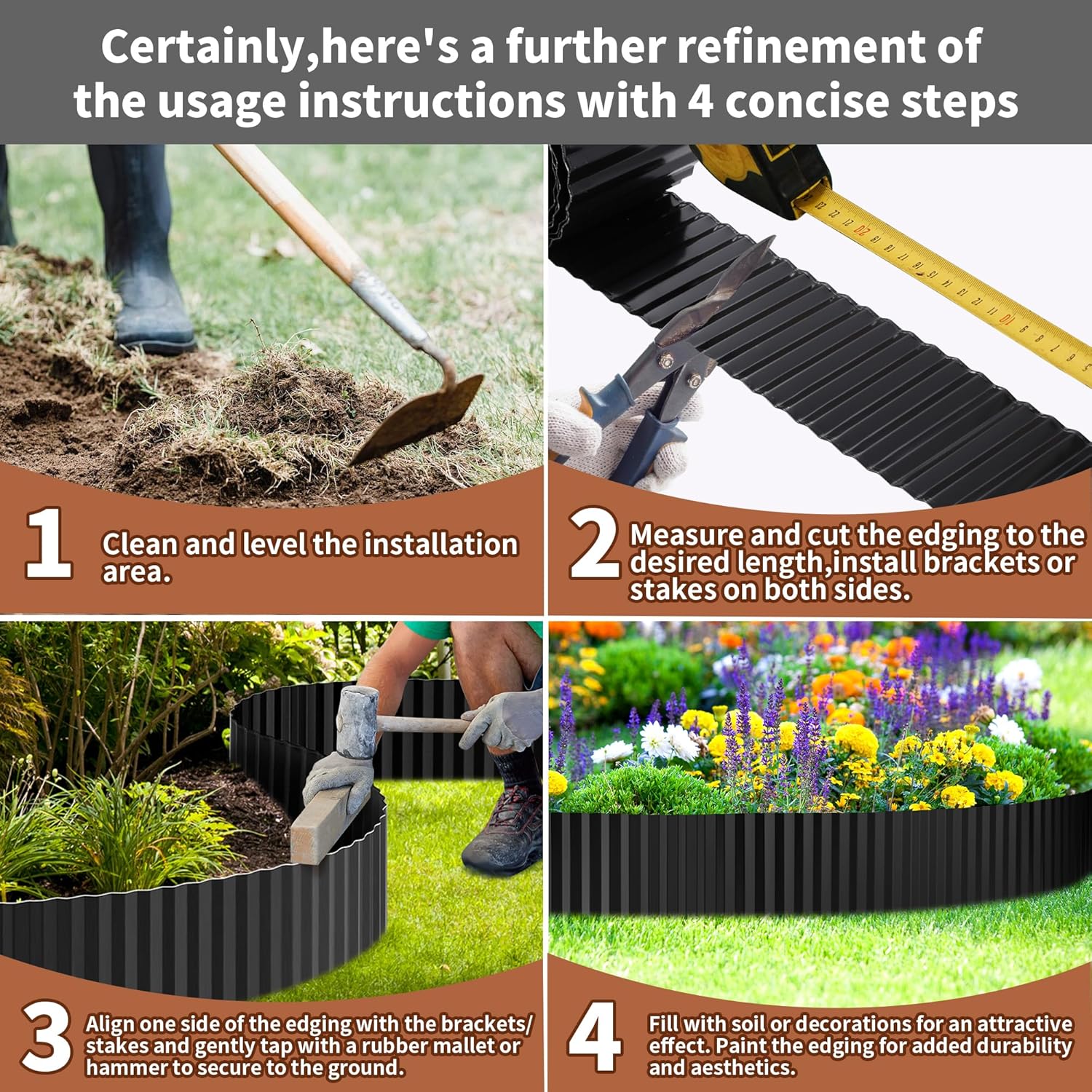 Certainly,here's a further refinement of the usage instructions with 4 concise steps

1 Clean and level the installation area.

2 Measure and cut the edging to the desired length,install brackets or stakes on both sides.

3 Align one side of the edging with the brackets/ stakes and gently tap with a rubber mallet or hammer to secure to the ground.

4 Fill with soil or decorations for an attractive effect. Paint the edging for added durability and aesthetics.