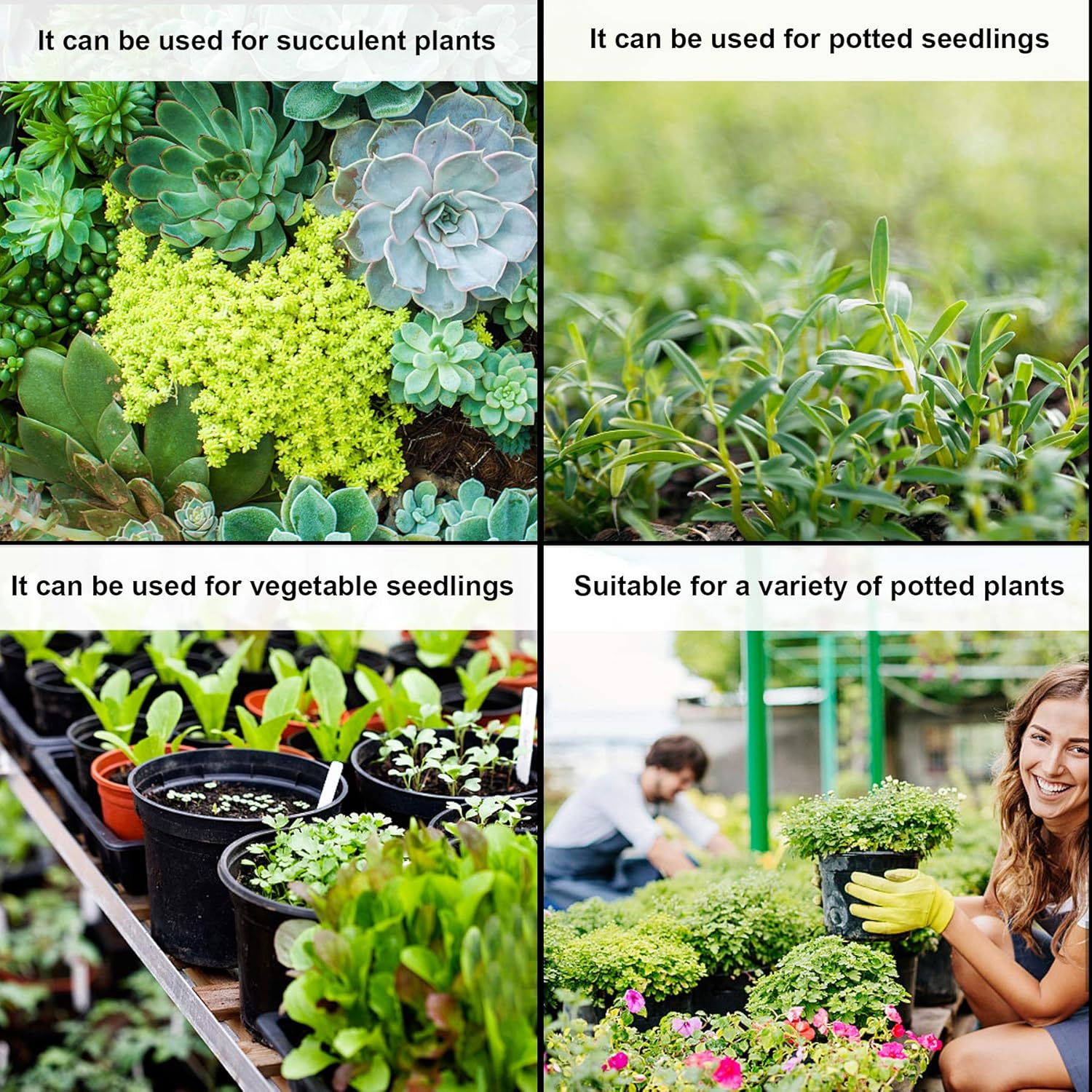 It can be used for succulent plants

It can be used for potted seedlings

It can be used for vegetable seedlings

Suitable for a variety of potted plants