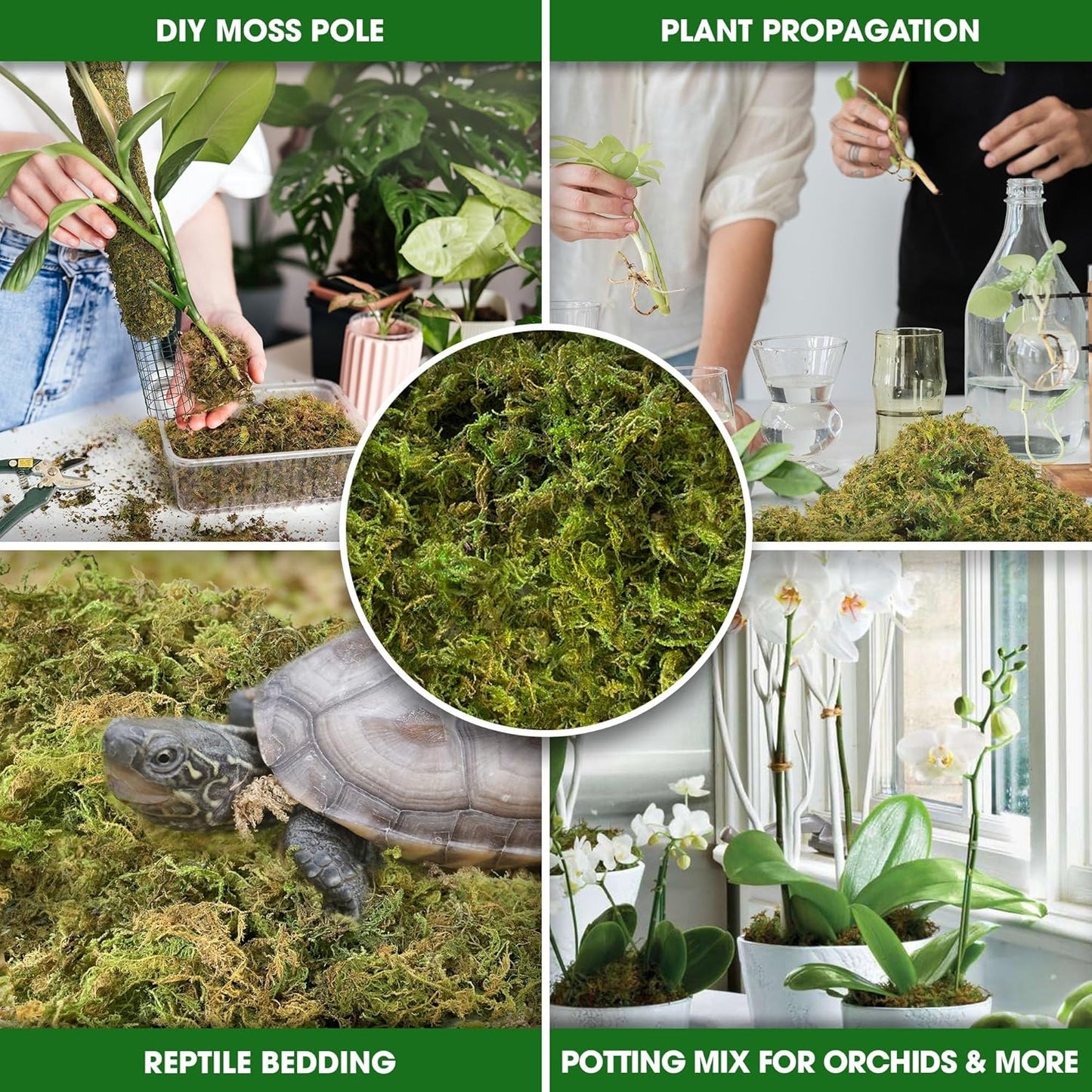 DIY MOSS POLE

PLANT PROPAGATION

REPTILE BEDDING

POTTING MIX FOR ORCHIDS & MORE